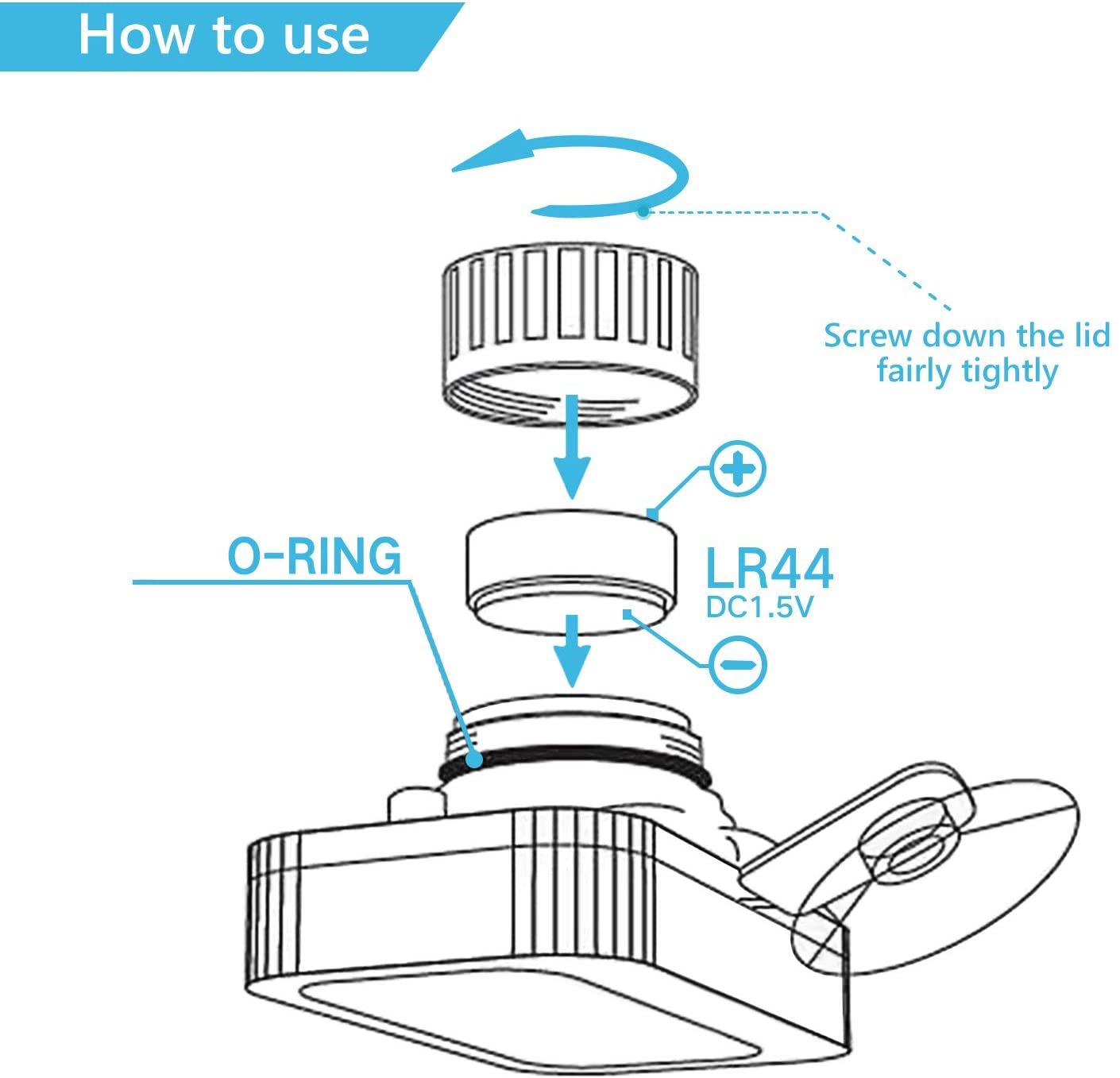 How to use

Screw down the lid fairly tightly

+

O-RING

LR44
DC1.5V

−