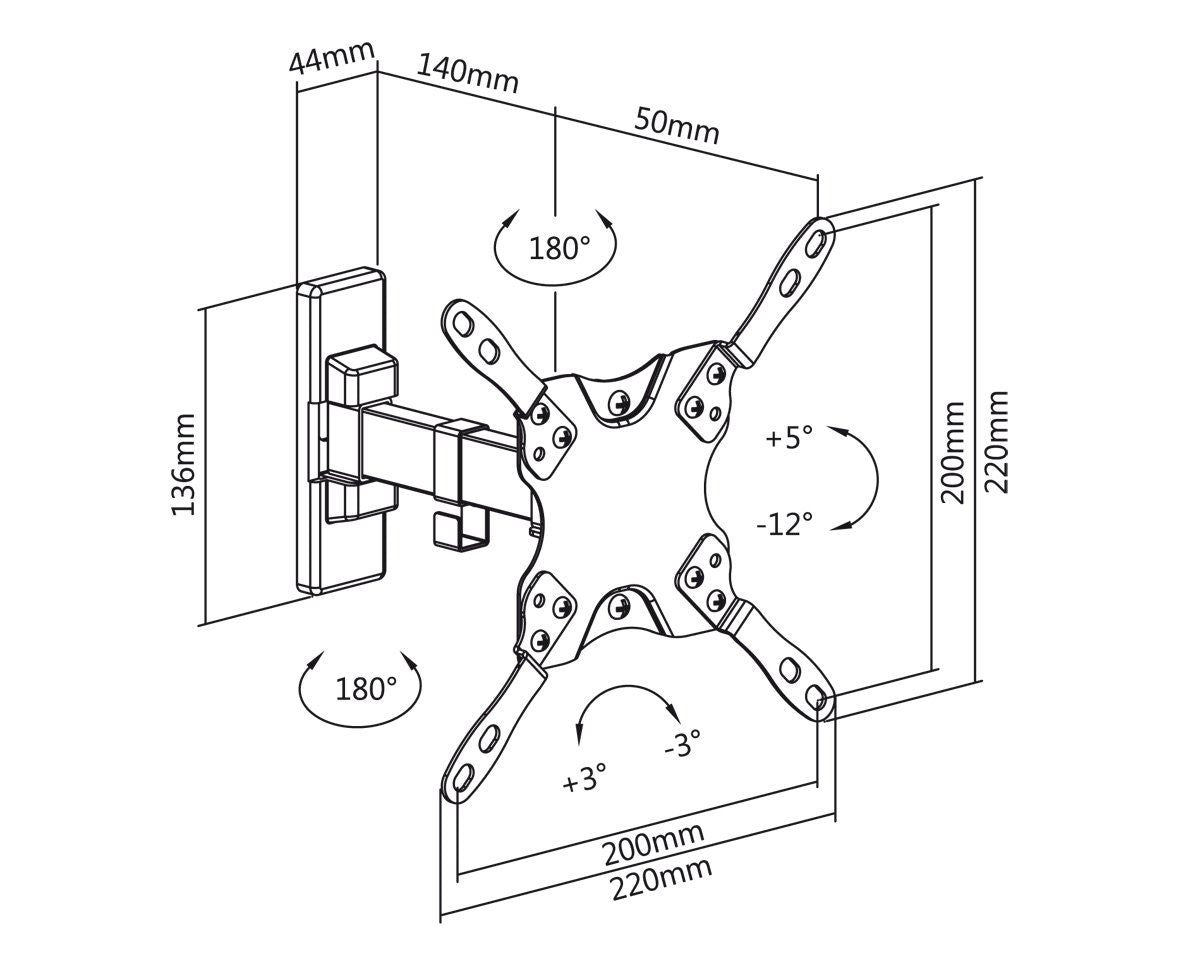 44mm
140mm
50mm
180°
136mm
+5°
-12°
200mm
220mm
180°
+3°
-3°
200mm
220mm