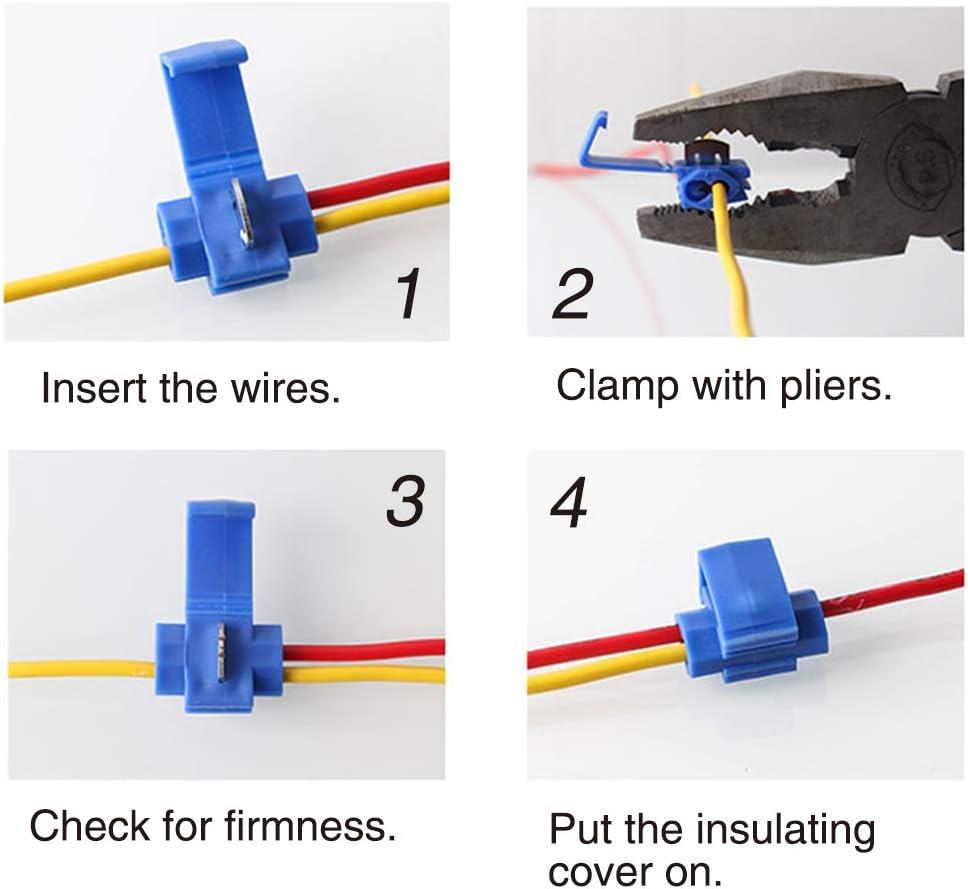 1

Insert the wires.

2

Clamp with pliers.

3

Check for firmness.

4

Put the insulating cover on.